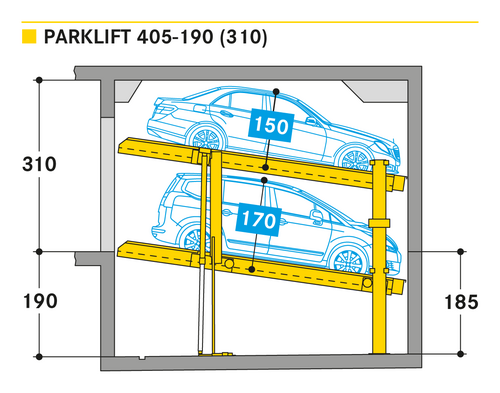 PARKLIFT 405-190 (310)

310

150

170

190

185