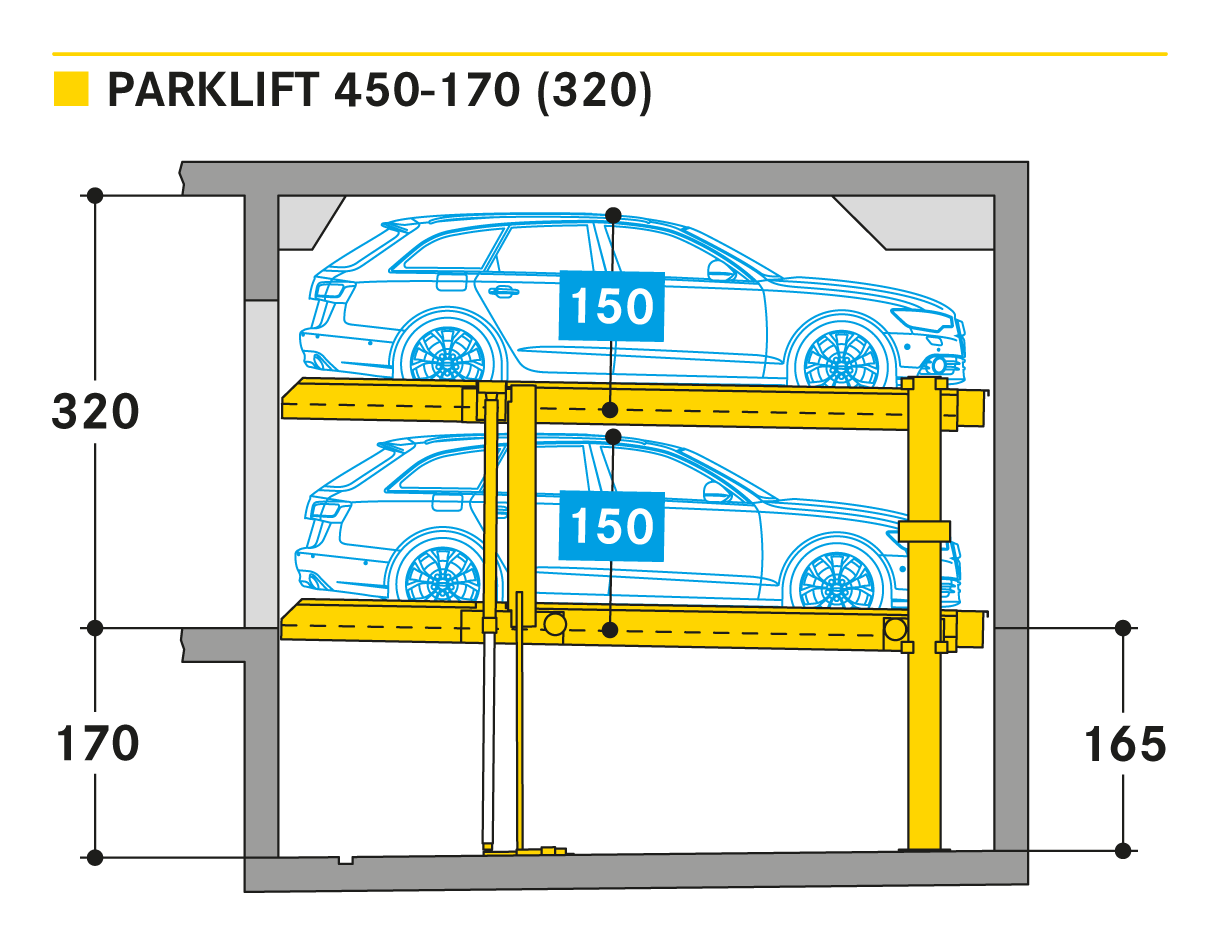 PARKLIFT 450-170 (320)

320

150

150

170

165