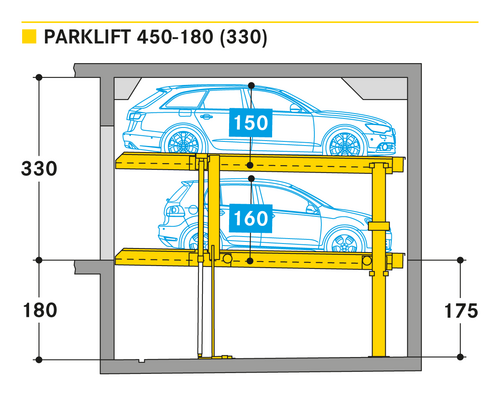 PARKLIFT 450-180 (330)

330

150

160

180

175